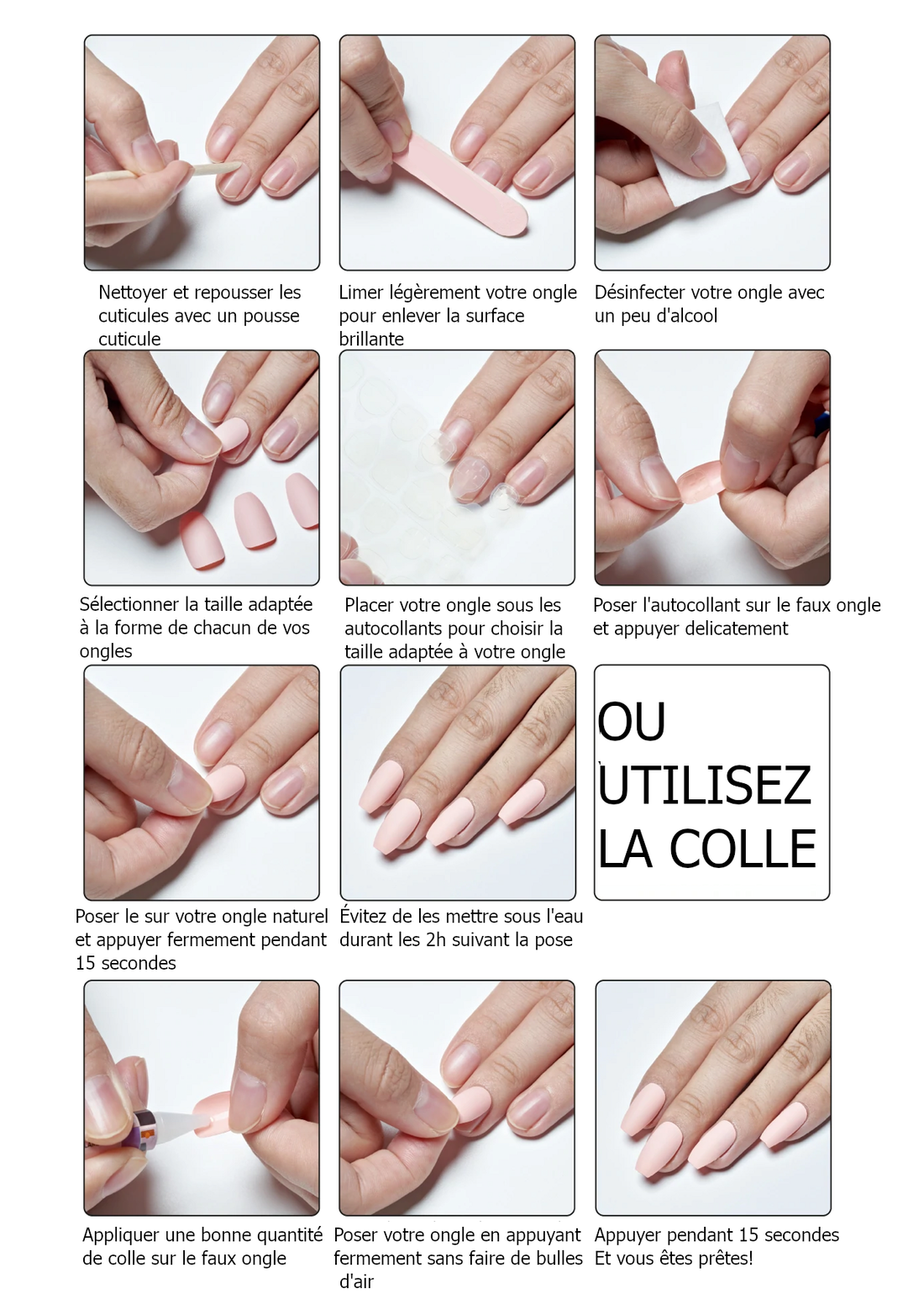 Nettoyer et repousser les cuticules avec un pousse cuticule

Limer légèrement votre ongle pour enlever la surface brillante

Désinfecter votre ongle avec un peu d'alcool

Sélectionner la taille adaptée à la forme de chacun de vos ongles

Placer votre ongle sous les autocollants pour choisir la taille adaptée à votre ongle

Poser l'autocollant sur le faux ongle et appuyer delicatement

Poser le sur votre ongle naturel et appuyer fermement pendant 15 secondes

Évitez de les mettre sous l'eau durant les 2h suivant la pose

OU UTILISEZ LA COLLE

Appliquer une bonne quantité de colle sur le faux ongle

Poser votre ongle en appuyant fermement sans faire de bulles d'air

Appuyer pendant 15 secondes Et vous êtes prêtes!