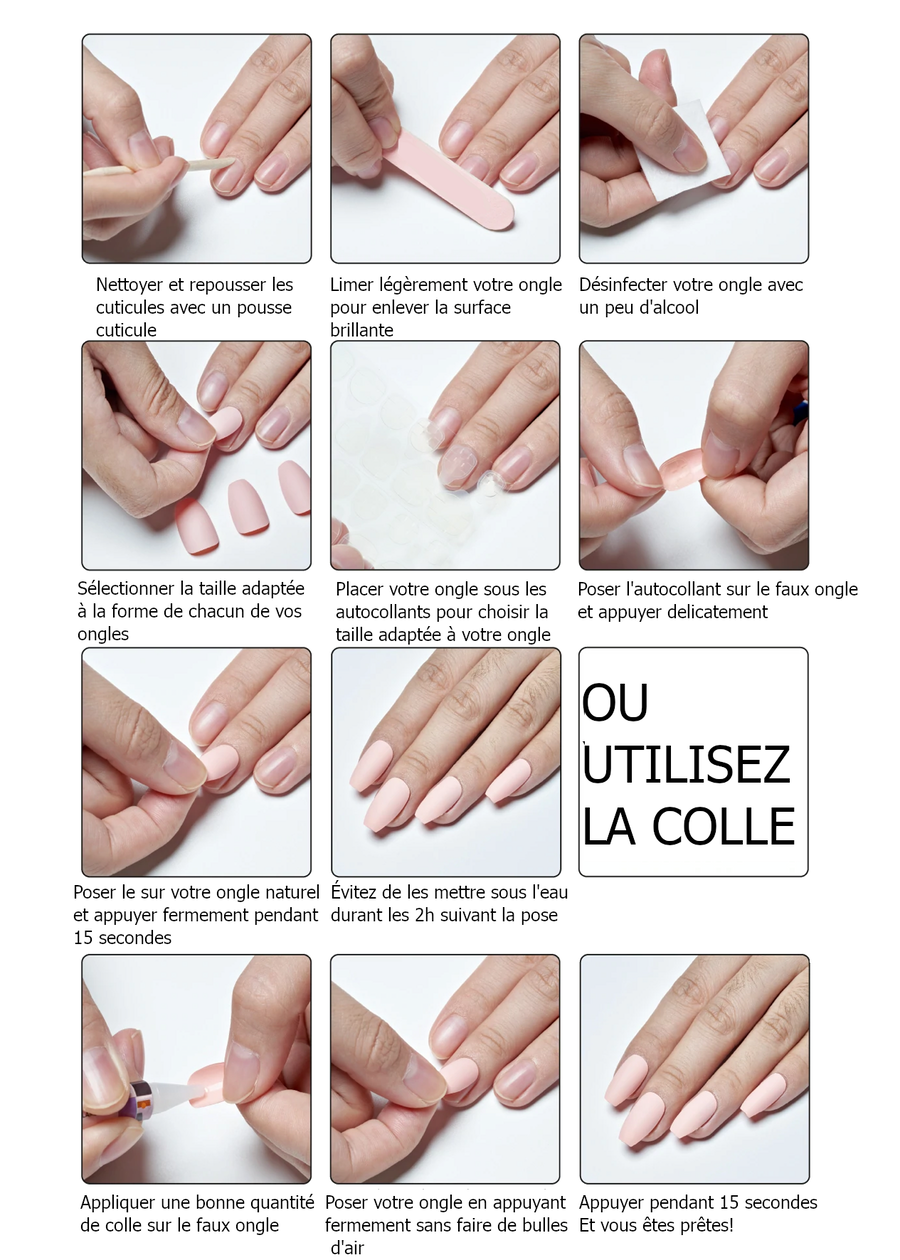 Nettoyer et repousser les cuticules avec un pousse cuticule

Limer légèrement votre ongle pour enlever la surface brillante

Désinfecter votre ongle avec un peu d'alcool

Sélectionner la taille adaptée à la forme de chacun de vos ongles

Placer votre ongle sous les autocollants pour choisir la taille adaptée à votre ongle

Poser l'autocollant sur le faux ongle et appuyer delicatement

Poser le sur votre ongle naturel et appuyer fermement pendant 15 secondes

Évitez de les mettre sous l'eau durant les 2h suivant la pose

OU UTILISEZ LA COLLE

Appliquer une bonne quantité de colle sur le faux ongle

Poser votre ongle en appuyant fermement sans faire de bulles d'air

Appuyer pendant 15 secondes Et vous êtes prêtes!